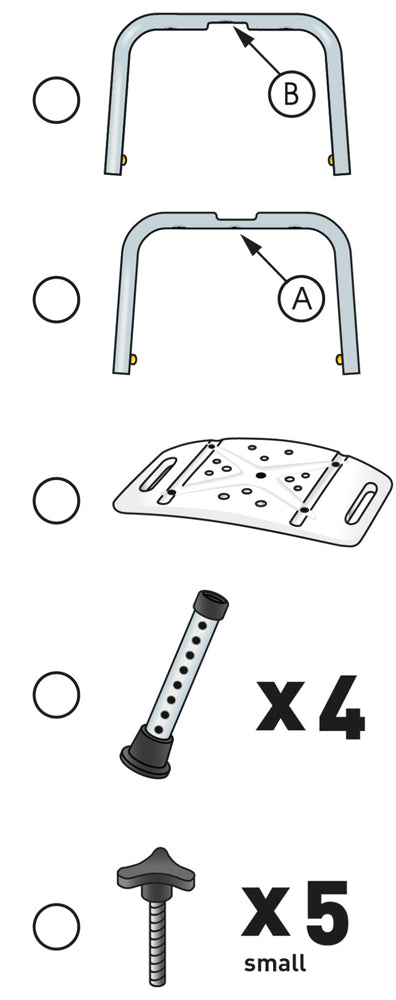 B

A

x 4

x 5
small