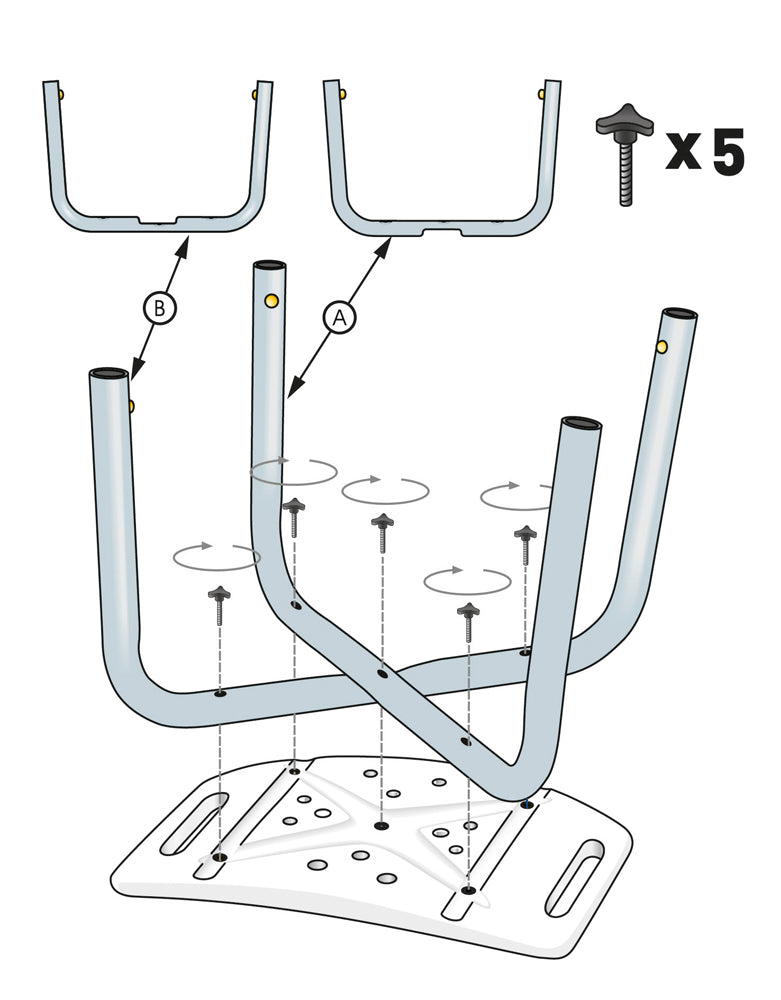 x 5

B

A