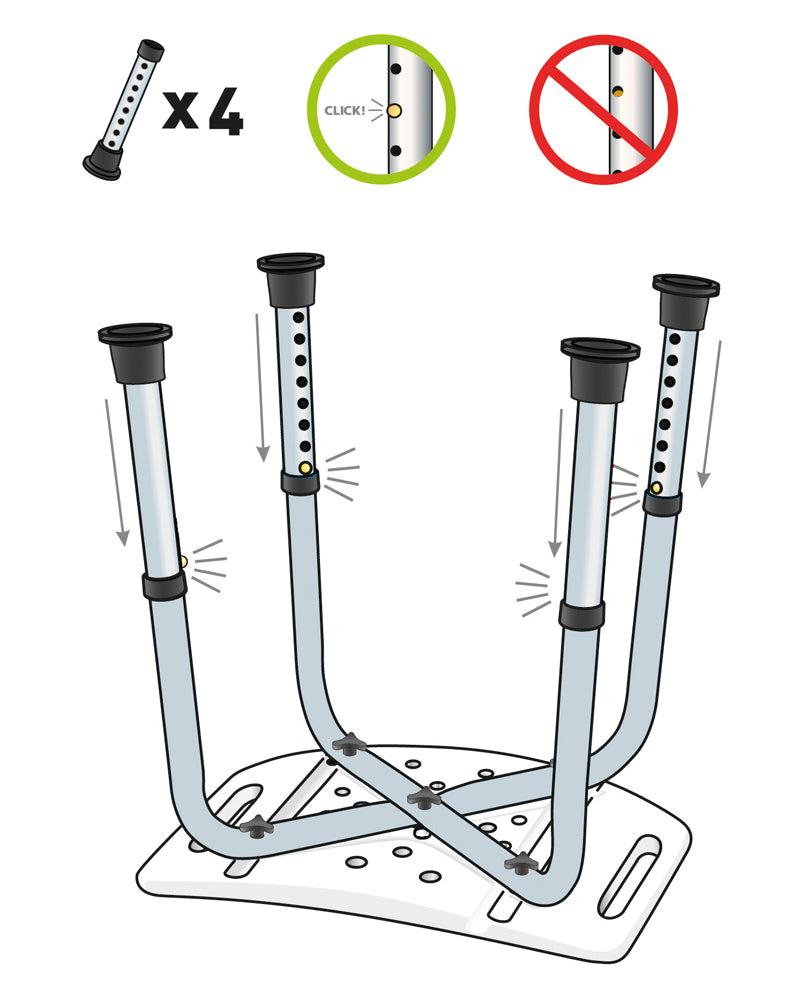 x 4

CLICK!